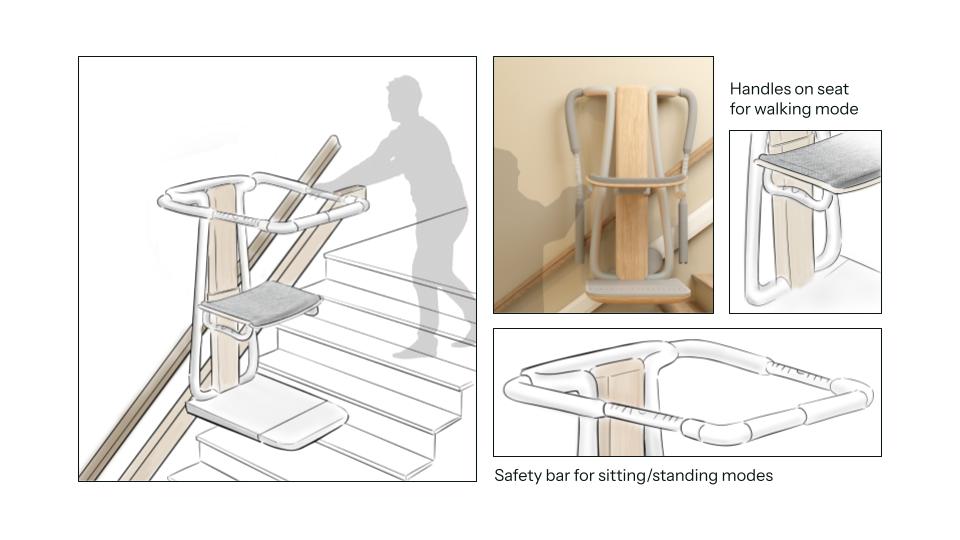 Handles on seat for walking mode

Safety bar for sitting/standing modes